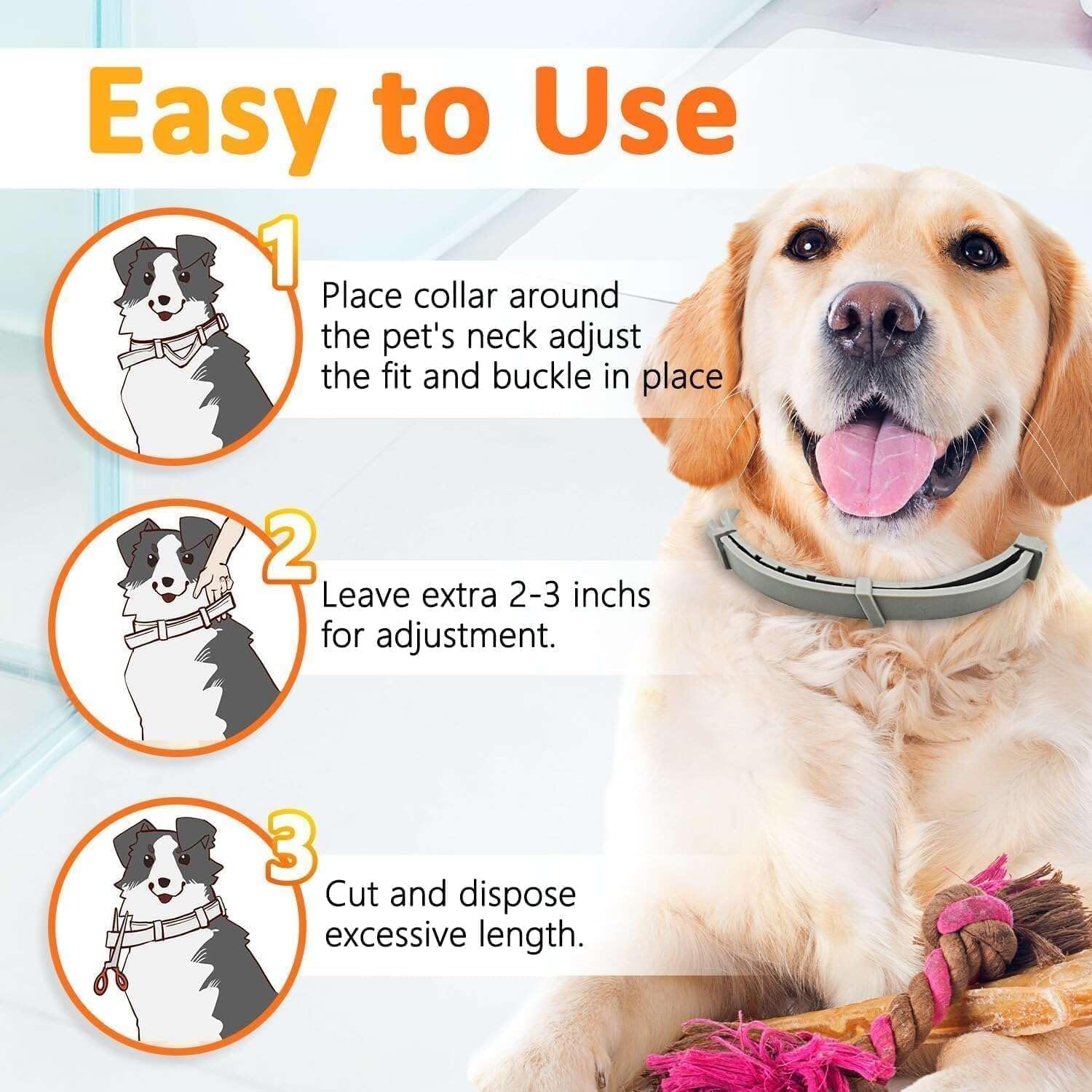 Easy to Use

1

Place collar around the pet's neck adjust the fit and buckle in place

2

Leave extra 2-3 inchs for adjustment.

3

Cut and dispose excessive length.