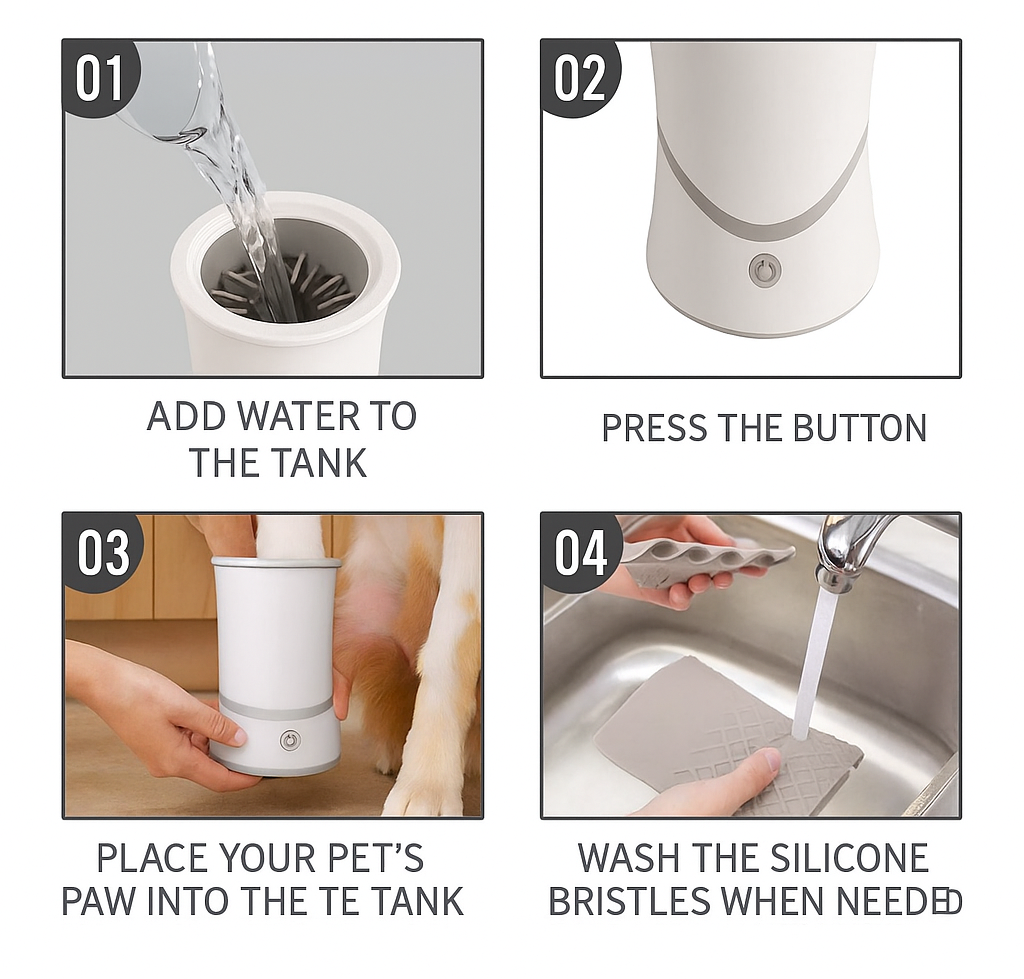 01

ADD WATER TO THE TANK

02

PRESS THE BUTTON

03

PLACE YOUR PET'S PAW INTO THE TE TANK

04

WASH THE SILICONE BRISTLES WHEN NEEDED